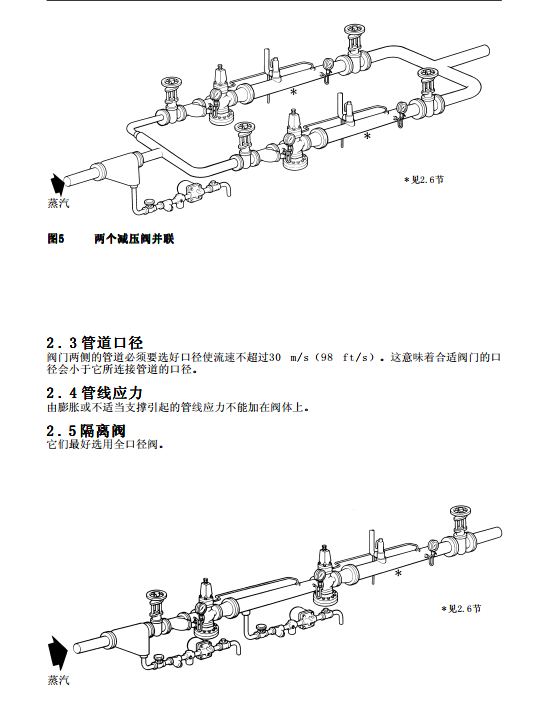 *

*

*见2.6节

蒸汽

图5　　两个减压阀并联

2.3 管道口径

阀门两侧的管道必须要选好口径使流速不超过30 m/s（98 ft/s）。这意味着合适阀门的口径会小于它所连接管道的口径。

2.4 管线应力

由膨胀或不适当支撑引起的管线应力不能加在阀体上。

2.5 隔离阀

它们最好选用全口径阀。

*

*见2.6节

蒸汽